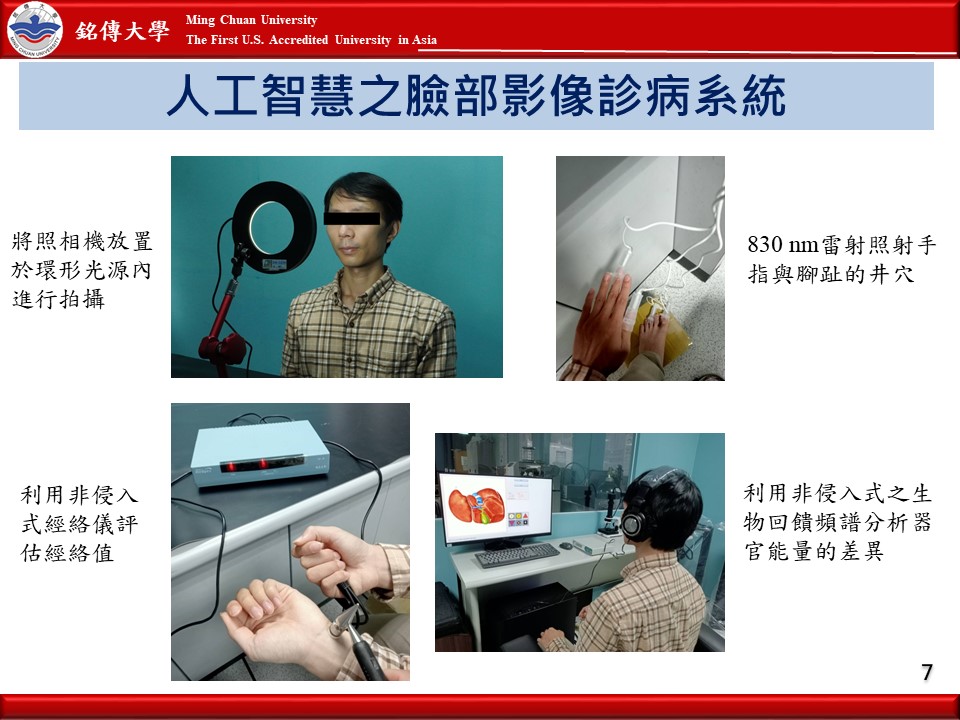 銘傳大學 Ming Chuan University
The First U.S. Accredited University in Asia

人工智慧之臉部影像診病系統

將照相機放置於環形光源內進行拍攝

830 nm雷射照射手指與腳趾的井穴

利用非侵入式經絡儀評估經絡值

利用非侵入式之生物回饋頻譜分析器官能量的差異

7